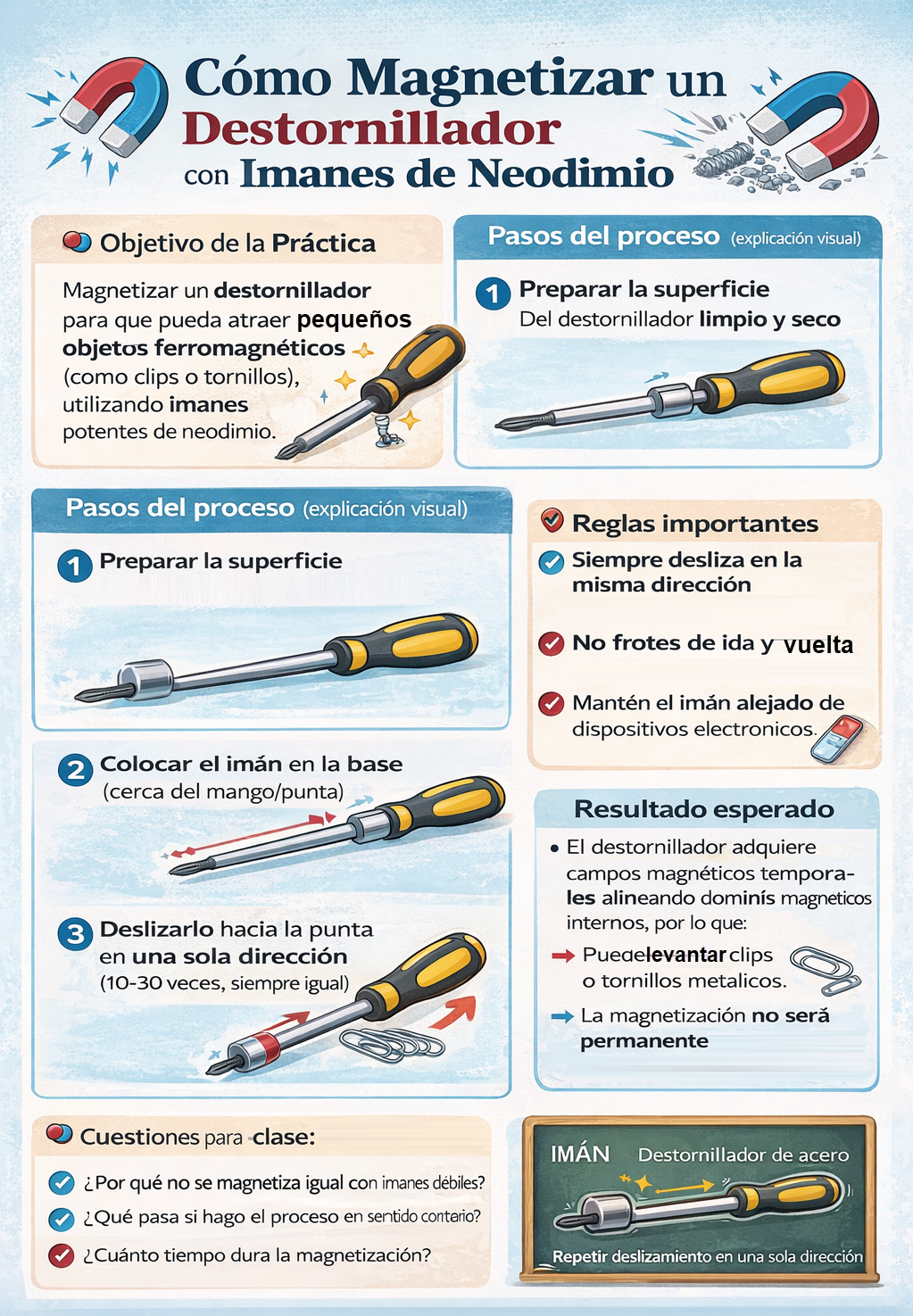 Cómo Magnetizar un Destornillador con Imanes de Neodimio

Objetivo de la Práctica

Magnetizar un destornillador para que pueda atraer pequeños objetos ferromagnéticos (como clips o tornillos), utilizando imanes potentes de neodimio.

Pasos del proceso (explicación visual)

1 Preparar la superficie
Del destornillador limpio y seco

Pasos del proceso (explicación visual)

1 Preparar la superficie

2 Colocar el imán en la base (cerca del mango/punta)

3 Deslizarlo hacia la punta en una sola dirección (10-30 veces, siempre igual)

Reglas importantes

Siempre desliza en la misma dirección

No frotes de ida y vuelta

Mantén el imán alejado de dispositivos electronicos.

Resultado esperado

• El destornillador adquiere campos magnéticos temporales alineando dominís magneticos internos, por lo que:

Puedelevantar clips o tornillos metalicos.

La magnetización no será permanente

Cuestiones para clase:

¿Por qué no se magnetiza igual con imanes débiles?

¿Qué pasa si hago el proceso en sentido contario?

¿Cuánto tiempo dura la magnetización?

IMÁN Destornillador de acero

Repetir deslizamiento en una sola dirección