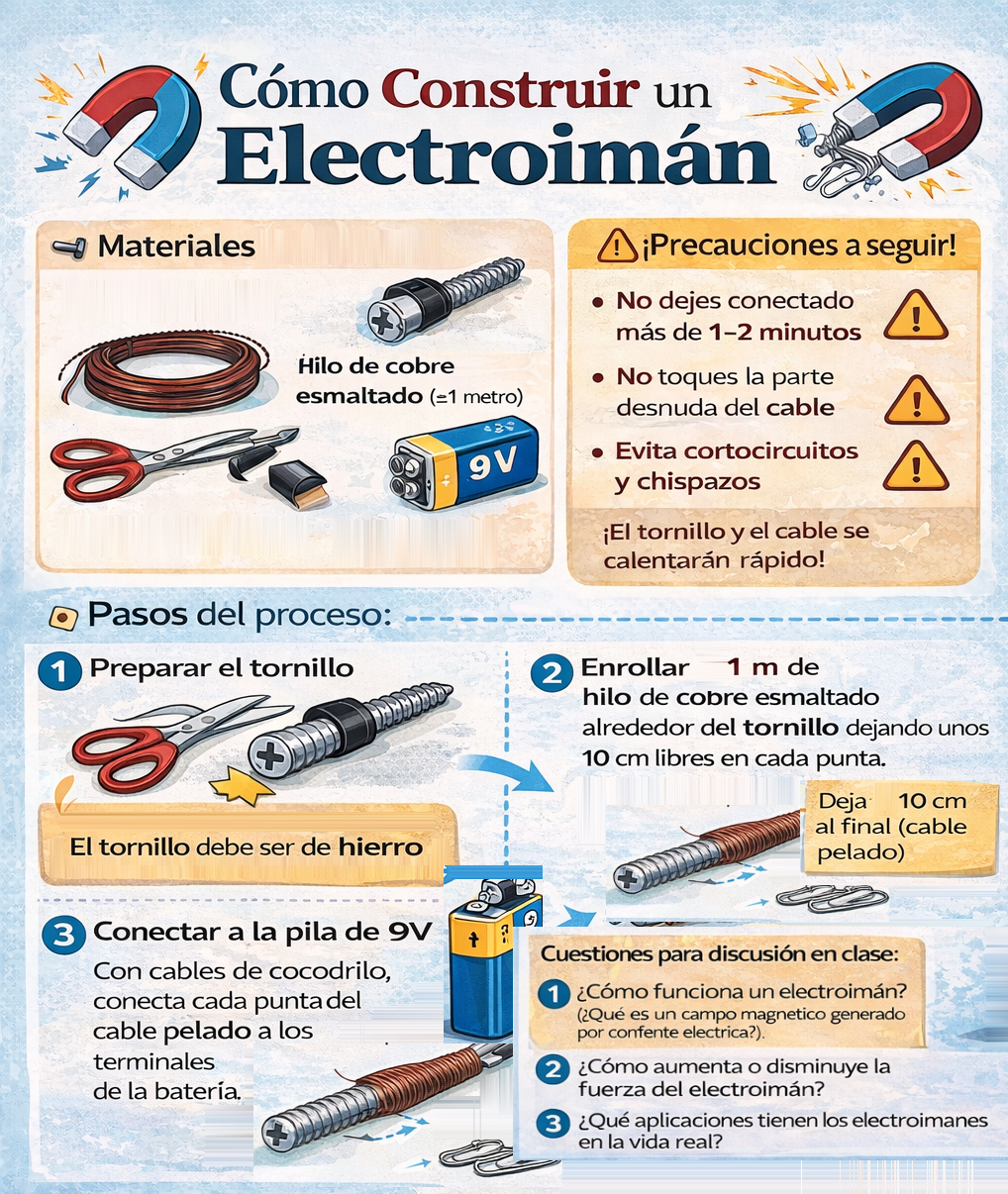 Cómo Construir un Electroimán

Materiales

Hilo de cobre esmaltado (≈1 metro)

9V

¡Precauciones a seguir!

• No dejes conectado más de 1–2 minutos

• No toques la parte desnuda del cable

• Evita cortocircuitos y chispazos

¡El tornillo y el cable se calentarán rápido!

Pasos del proceso:

1 Preparar el tornillo

El tornillo debe ser de hierro

2 Enrollar 1 m de hilo de cobre esmaltado alrededor del tornillo dejando unos 10 cm libres en cada punta.

Deja 10 cm al final (cable pelado)

3 Conectar a la pila de 9V

Con cables de cocodrilo, conecta cada punta del cable pelado a los terminales de la batería.

Cuestiones para discusión en clase:

1 ¿Cómo funciona un electroimán? (¿Qué es un campo magnetico generado por confente electrica?).

2 ¿Cómo aumenta o disminuye la fuerza del electroimán?

3 ¿Qué aplicaciones tienen los electroimanes en la vida real?